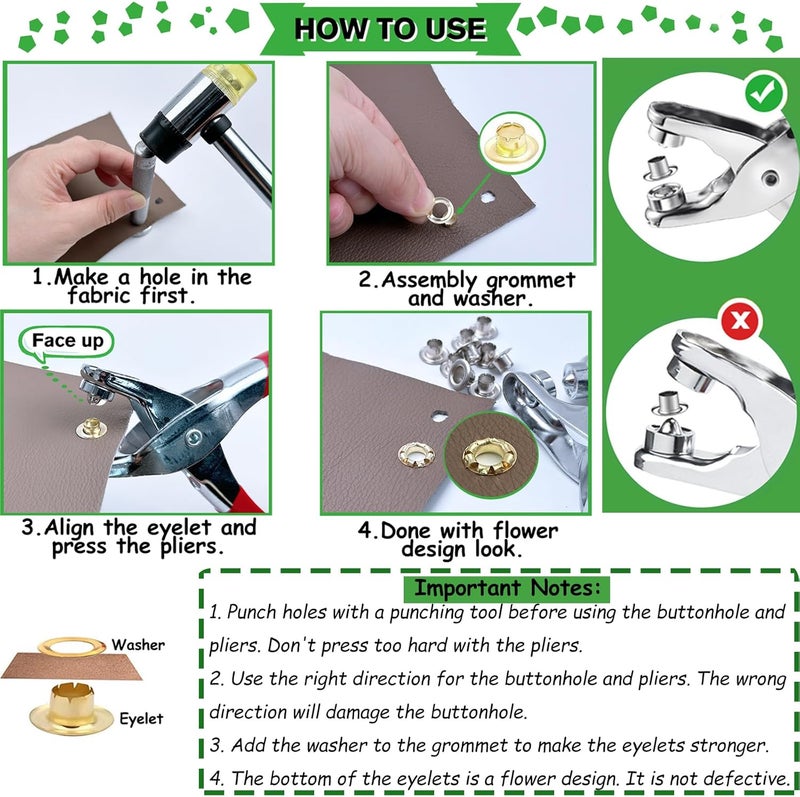 HOW TO USE

1.Make a hole in the fabric first.

2.Assembly grommet and washer.

Face up

3.Align the eyelet and press the pliers.

4.Done with flower design look.

Washer

Eyelet

Important Notes:

1. Punch holes with a punching tool before using the buttonhole and pliers. Don't press too hard with the pliers.

2. Use the right direction for the buttonhole and pliers. The wrong direction will damage the buttonhole.

3. Add the washer to the grommet to make the eyelets stronger.

4. The bottom of the eyelets is a flower design. It is not defective.